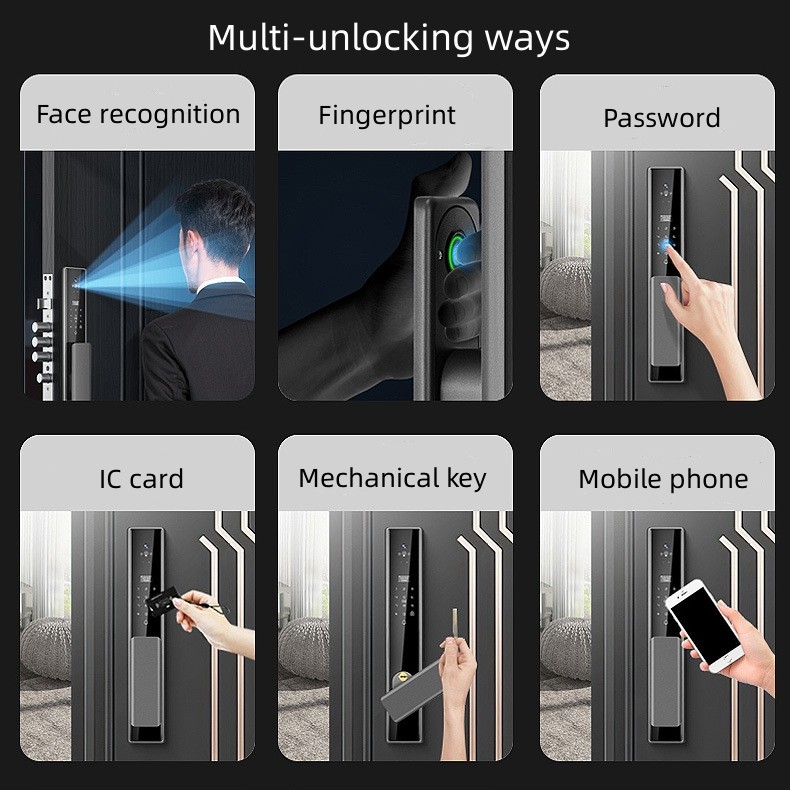 Multi-unlocking ways

Face recognition

Fingerprint

Password

IC card

Mechanical key

Mobile phone